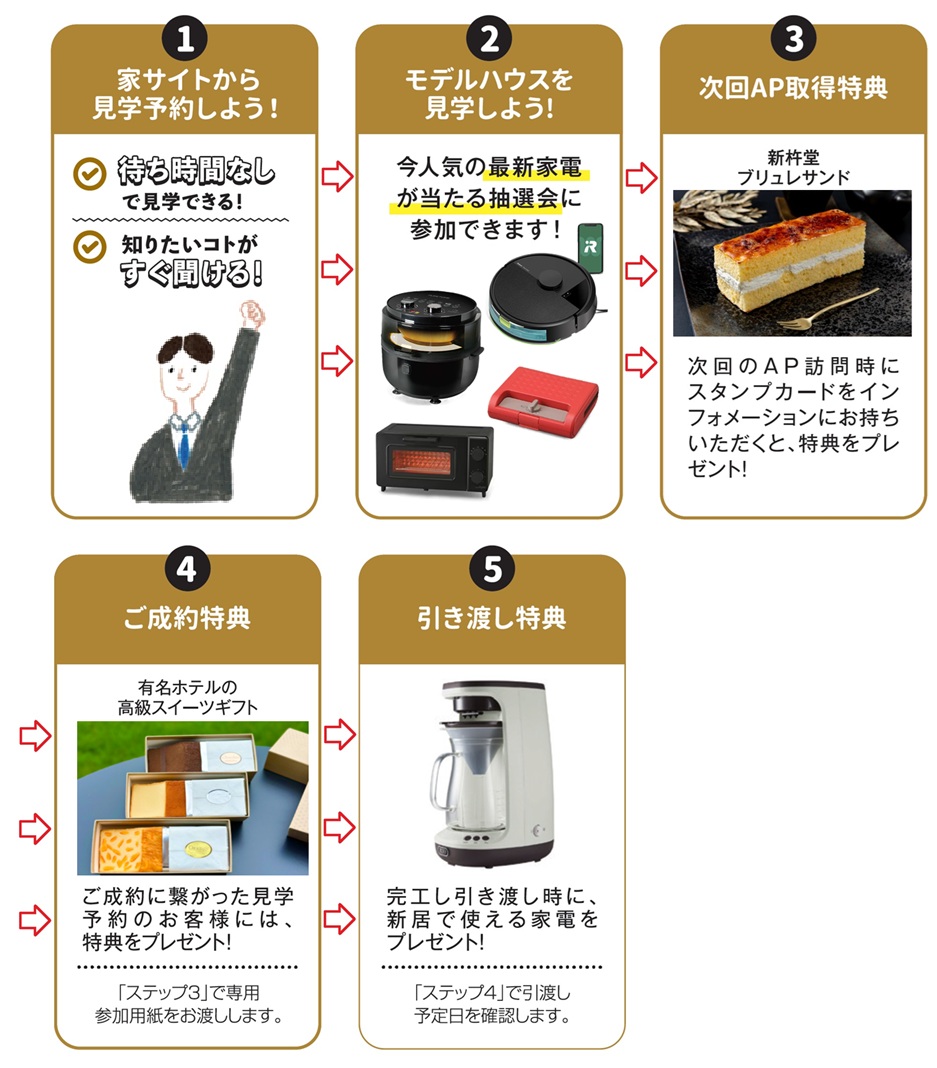 1
家サイトから見学予約しよう!

待ち時間なしで見学できる!

知りたいコトがすぐ聞ける!

2
モデルハウスを見学しよう!

今人気の最新家電が当たる抽選会に参加できます!

3
次回AP取得特典

新杵堂
ブリュレサンド

次回のAP訪問時にスタンプカードをインフォメーションにお持ちいただくと、特典をプレゼント!

4
ご成約特典

有名ホテルの
高級スイーツギフト

ご成約に繋がった見学予約のお客様には、特典をプレゼント!

「ステップ3」で専用参加用紙をお渡しします。

5
引き渡し特典

完工し引き渡し時に、新居で使える家電をプレゼント!

「ステップ4」で引渡し予定日を確認します。